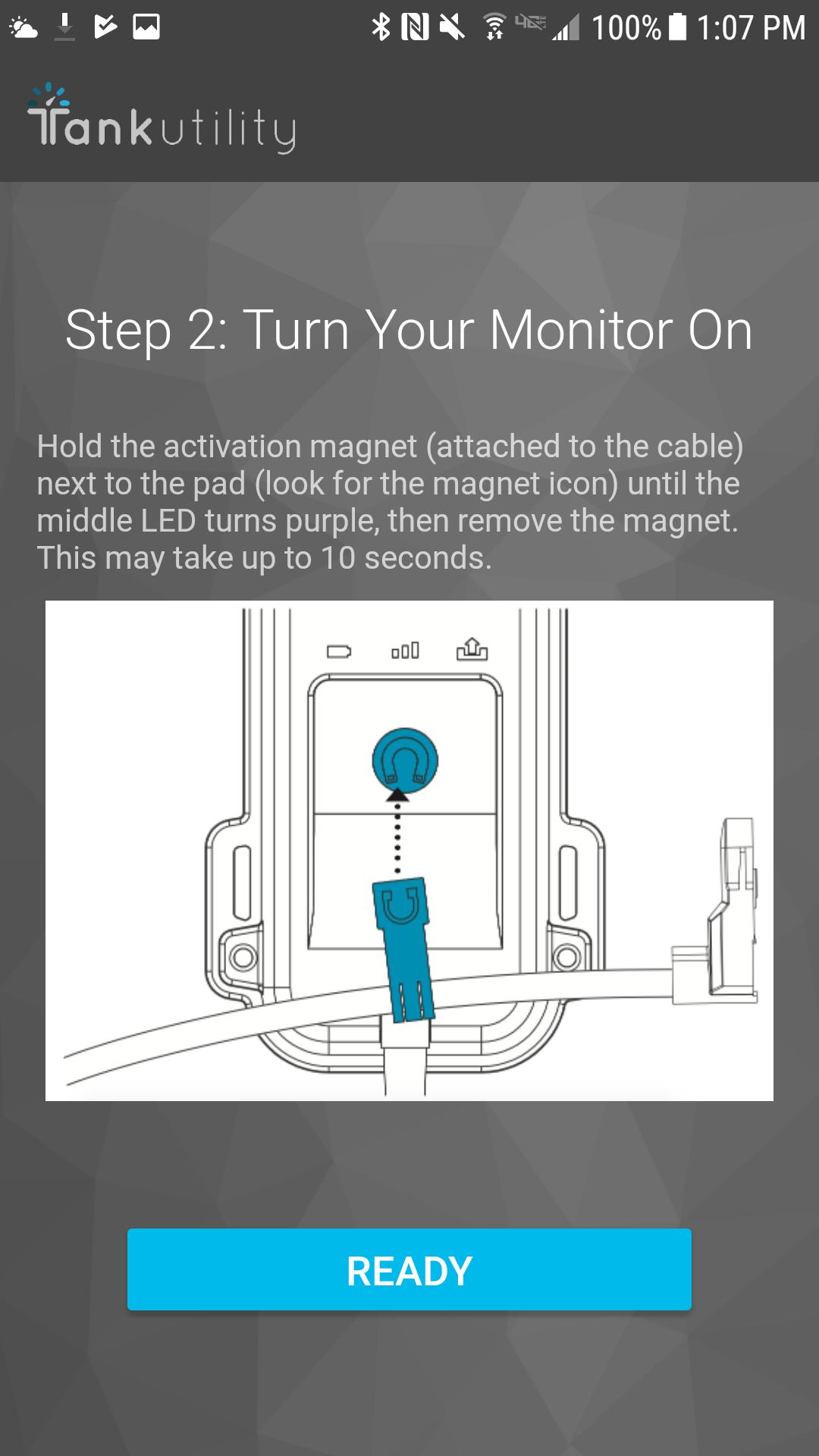 100% 1:07 PM

Tankutility

Step 2: Turn Your Monitor On

Hold the activation magnet (attached to the cable) next to the pad (look for the magnet icon) until the middle LED turns purple, then remove the magnet. This may take up to 10 seconds.

READY