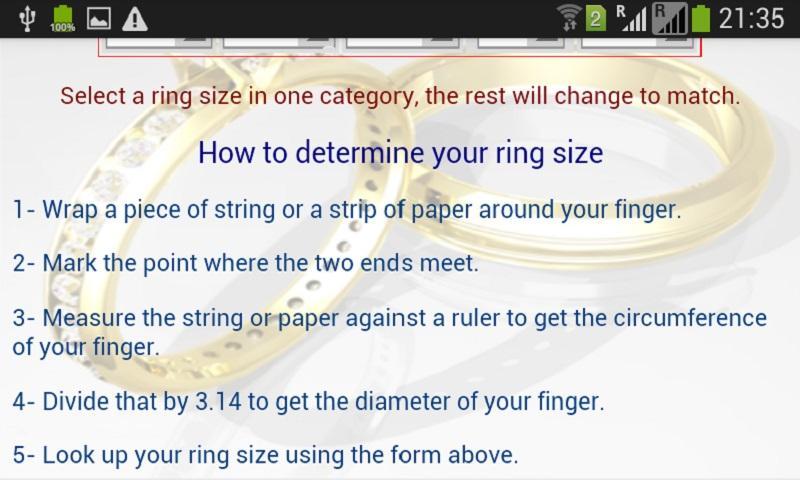 100%

2 R R 21:35

Select a ring size in one category, the rest will change to match.

How to determine your ring size

1- Wrap a piece of string or a strip of paper around your finger.

2- Mark the point where the two ends meet.

3- Measure the string or paper against a ruler to get the circumference of your finger.

4- Divide that by 3.14 to get the diameter of your finger.

5- Look up your ring size using the form above.